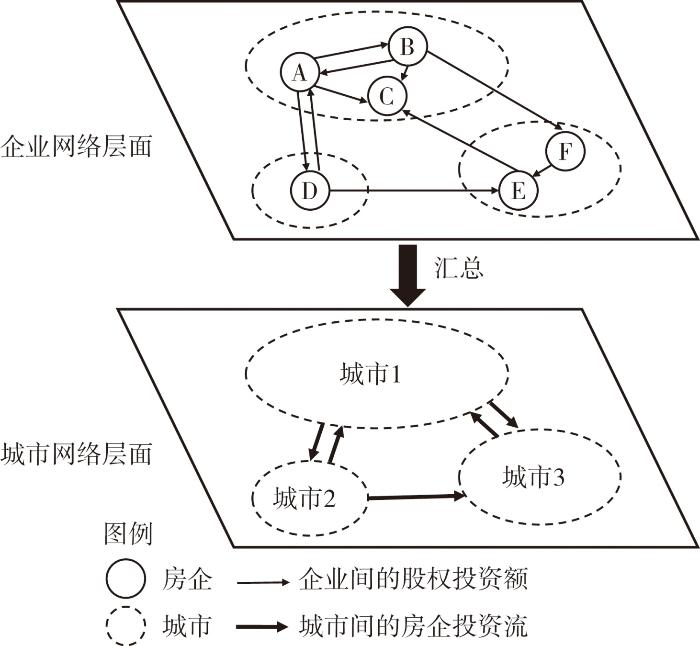 企业网络层面

A
B
C
D
E
F

汇总

城市网络层面

城市1
城市2
城市3

图例
房企 企业间的股权投资额
城市 城市间的房企投资流